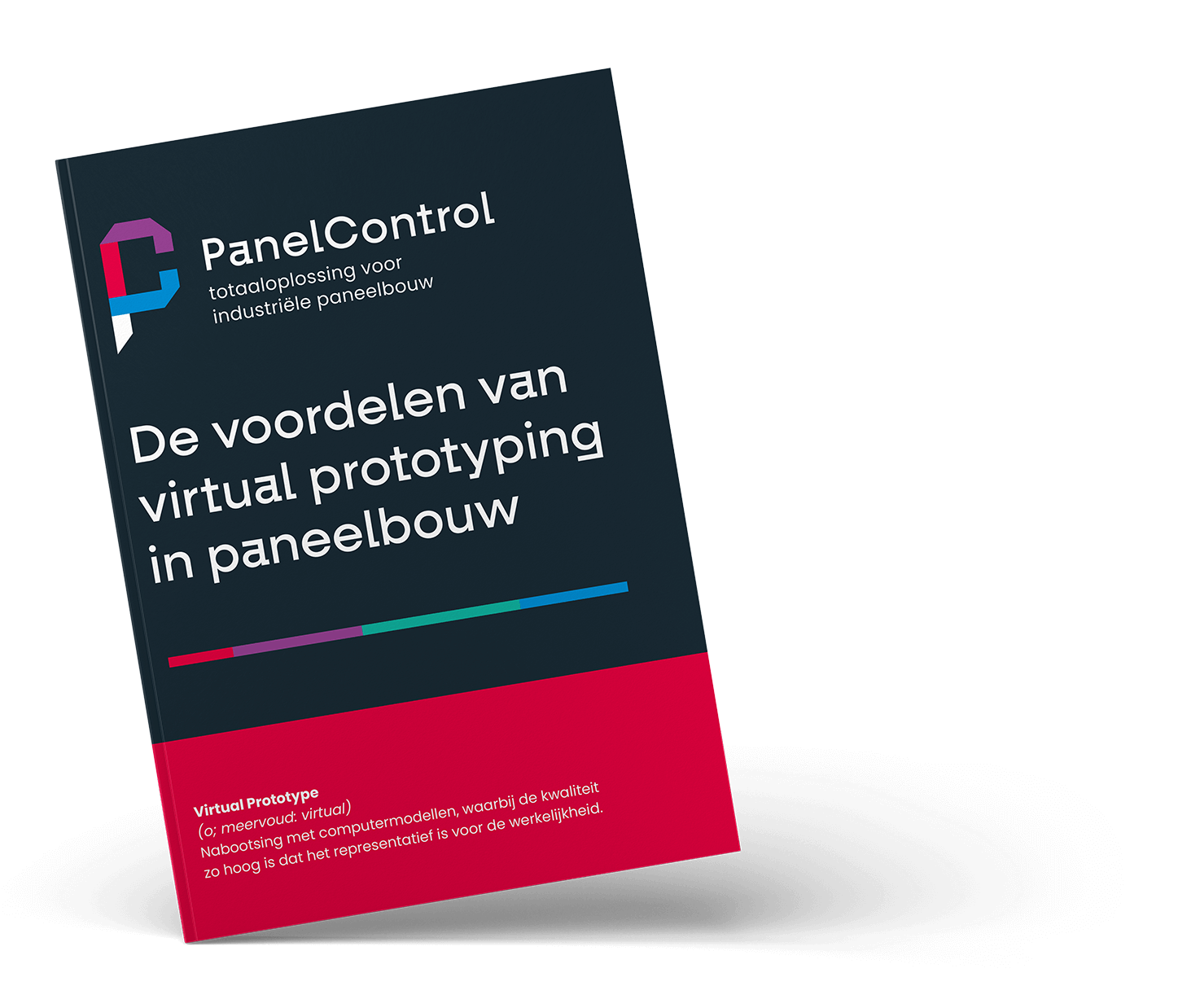 PanelControl
totaaloplossing voor industriële paneelbouw

De voordelen van virtual prototyping in paneelbouw

Virtual Prototype
(o; meervoud: virtual)
Nabootsing met computermodellen, waarbij de kwaliteit zo hoog is dat het representatief is voor de werkelijkheid.